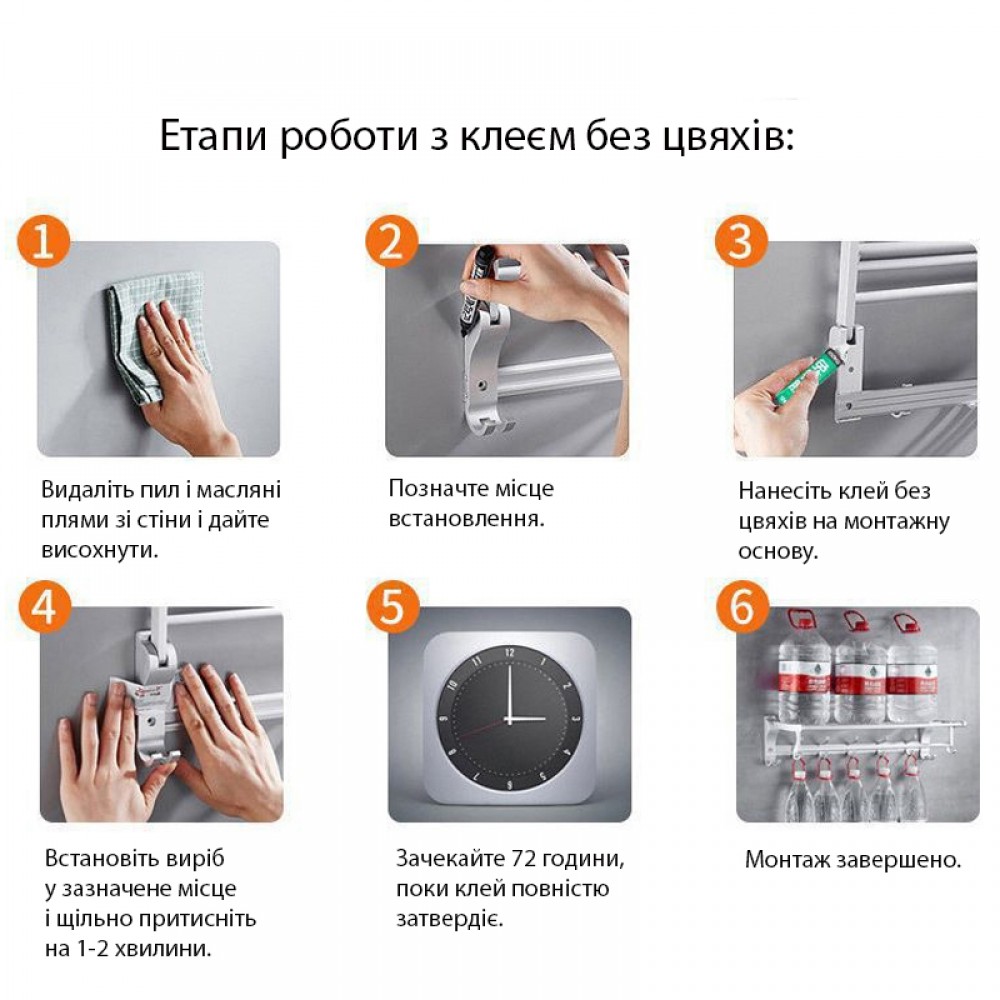 Етапи роботи з клеєм без цвяхів:

1

Видаліть пил і масляні плями зі стіни і дайте висохнути.

2

Позначте місце встановлення.

3

Нанесіть клей без цвяхів на монтажну основу.

4

Встановіть виріб у зазначене місце і щільно притисніть на 1-2 хвилини.

5

12 1 2 3 4 5 6 7 8 9 10 11

Зачекайте 72 години, поки клей повністю затвердіє.

6

Монтаж завершено.