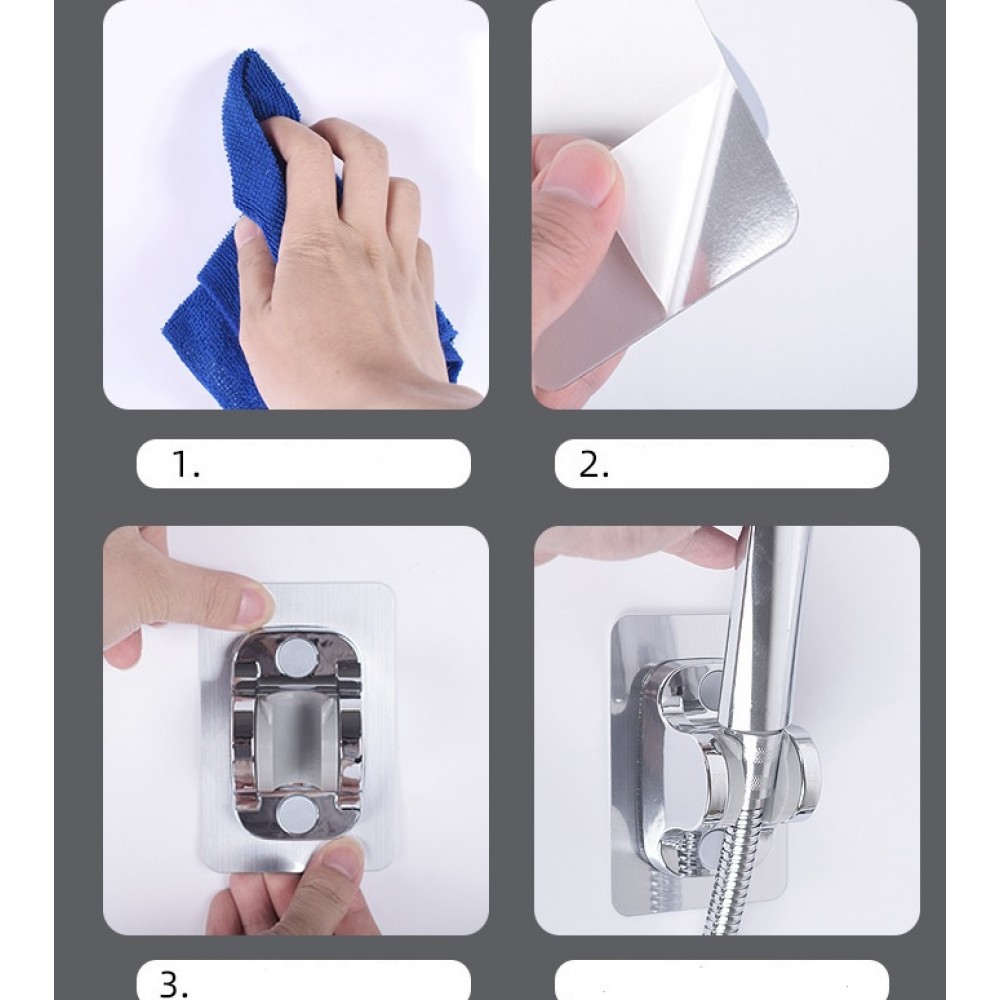 1.

2.

3.