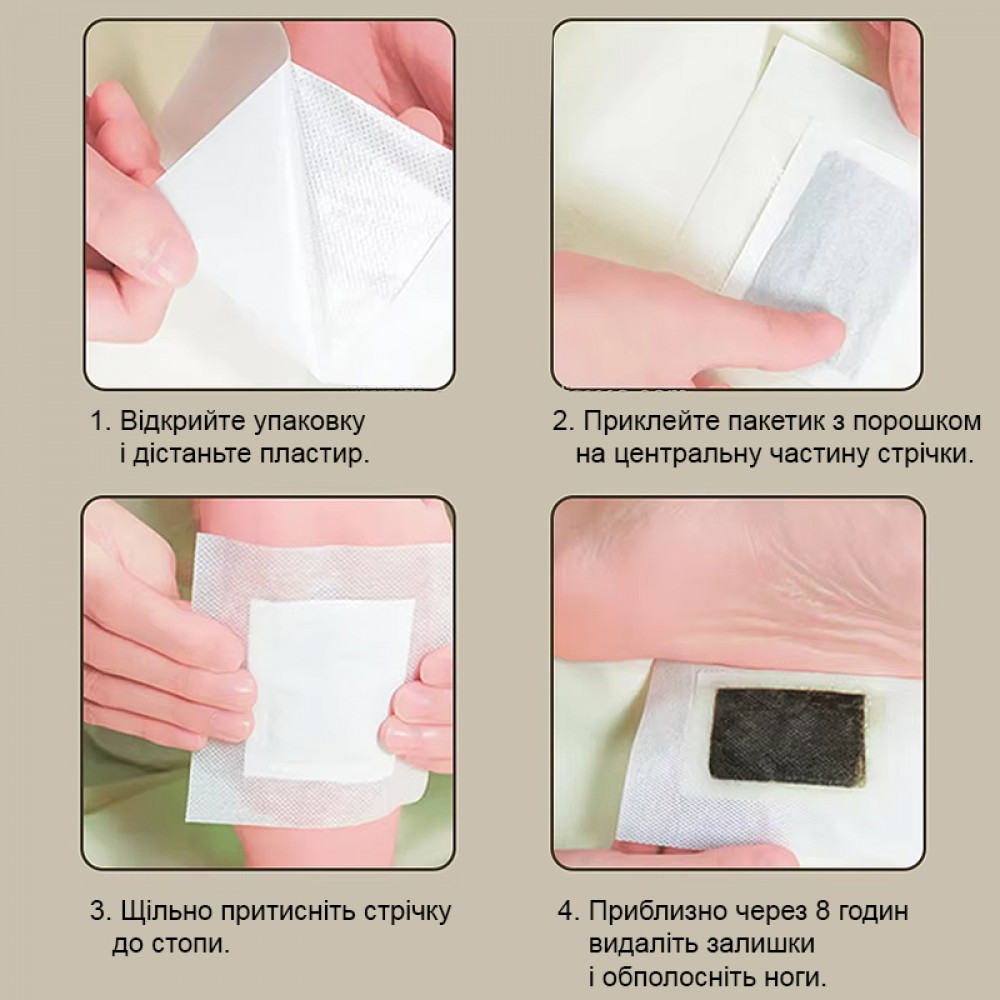 1. Відкрийте упаковку і дістаньте пластир.

2. Приклейте пакетик з порошком на центральну частину стрічки.

3. Щільно притисніть стрічку до стопи.

4. Приблизно через 8 годин видаліть залишки і обполосніть ноги.